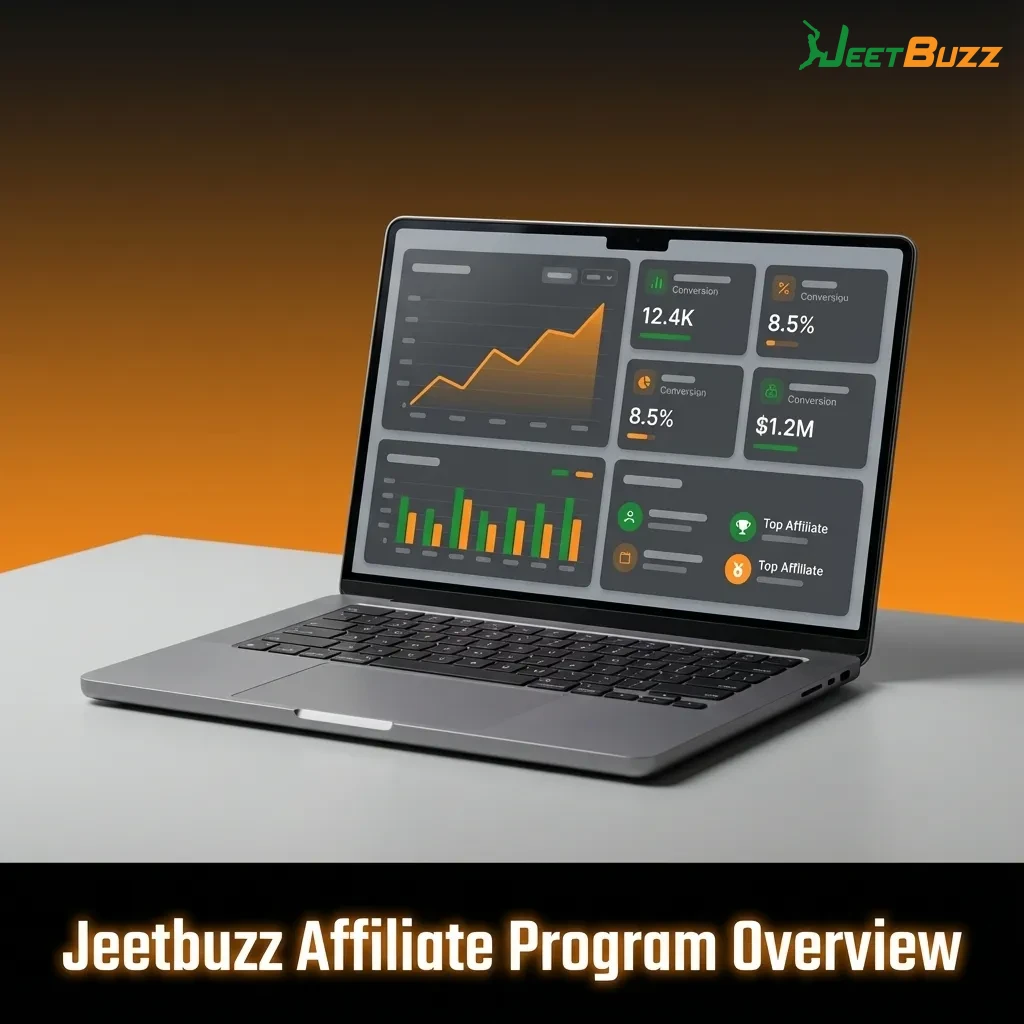 JeetBuzz

Conversion
12.4K

Conversiou
8.5%

Conversion
8.5%

Conversion
$1.2M

Top Affiliate

Top Affiliate

Jeetbuzz Affiliate Program Overview