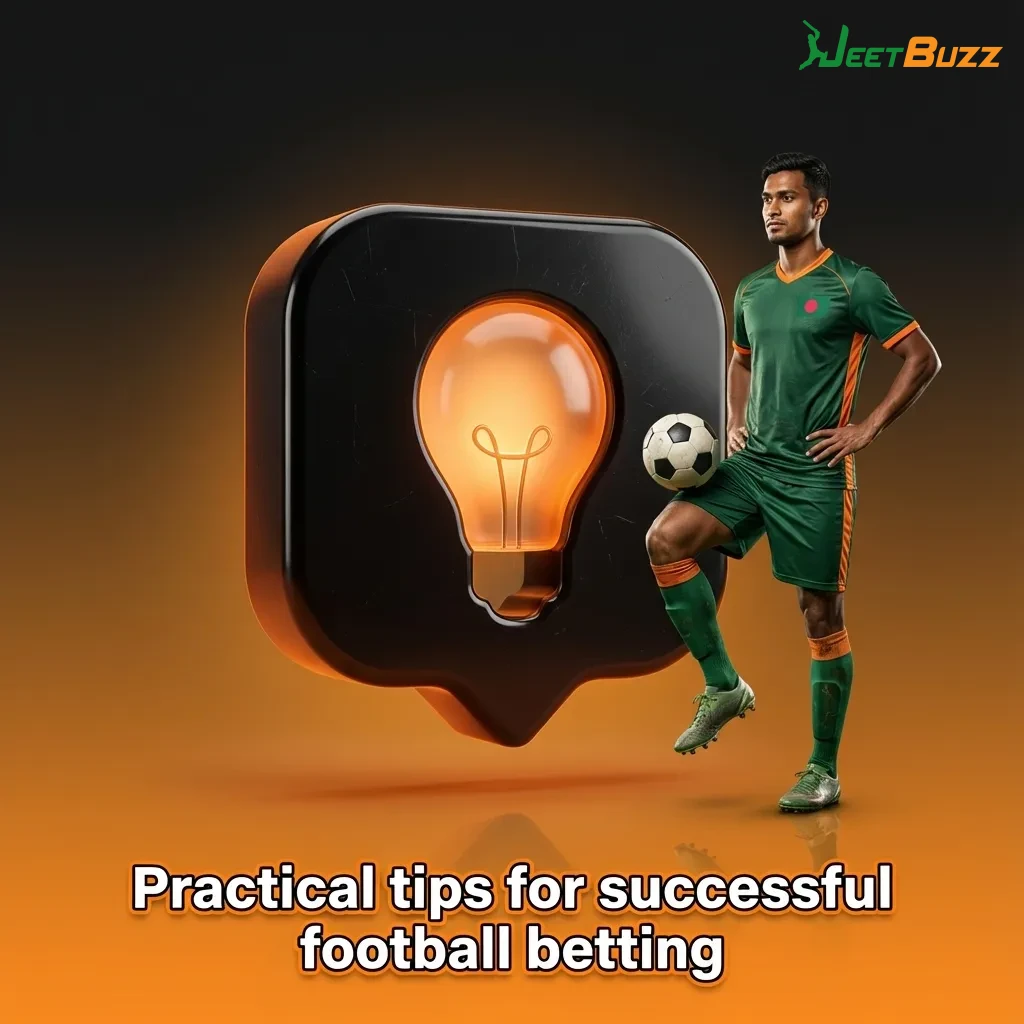 JeetBuzz

Practical tips for successful football betting