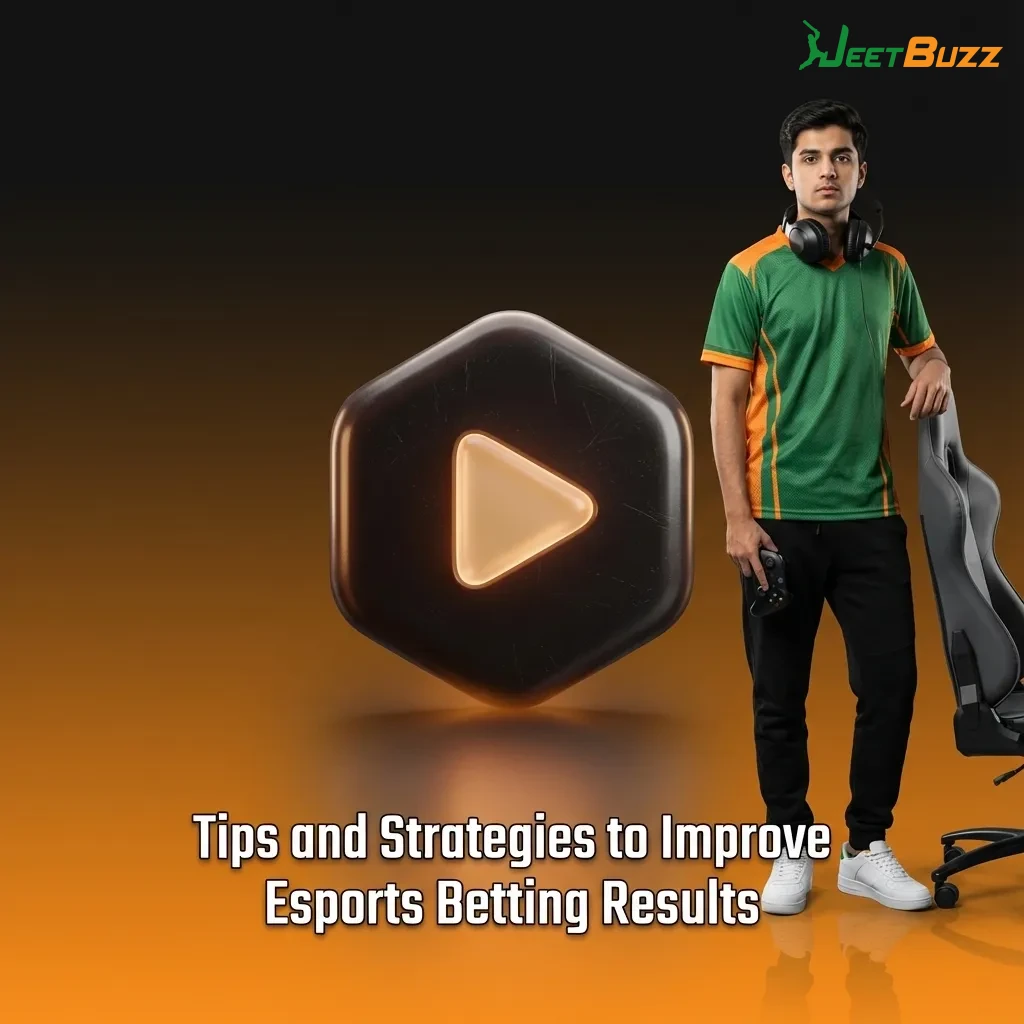 JeetBuzz

Tips and Strategies to Improve Esports Betting Results